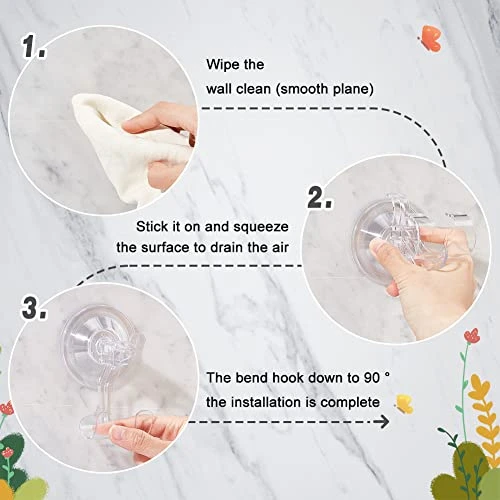 1.

Wipe the wall clean (smooth plane)

2.

Stick it on and squeeze the surface to drain the air

3.

The bend hook down to 90 °
the installation is complete