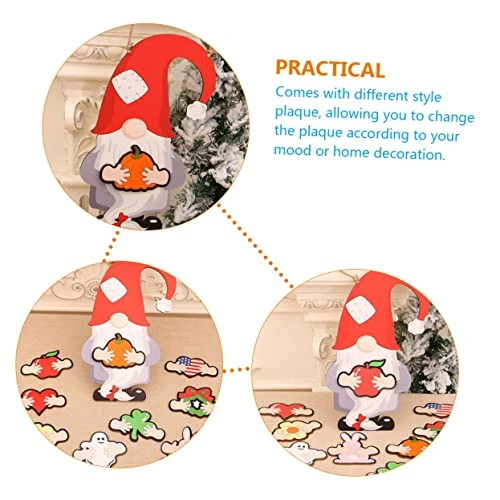 PRACTICAL

Comes with different style plaque, allowing you to change the plaque according to your mood or home decoration.