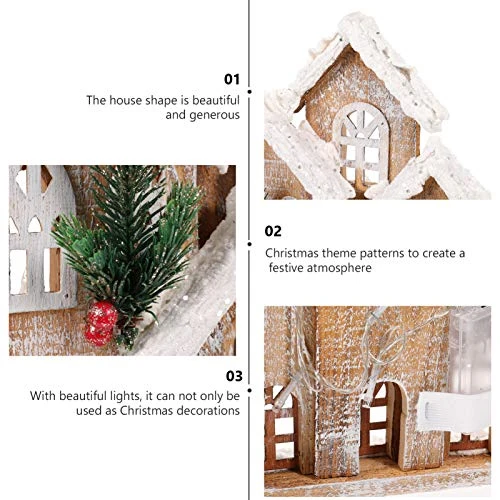 01

The house shape is beautiful and generous

02

Christmas theme patterns to create a festive atmosphere

03

With beautiful lights, it can not only be used as Christmas decorations