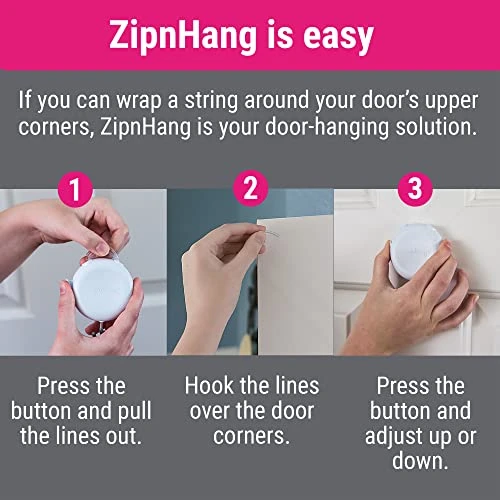 ZipnHang is easy

If you can wrap a string around your door's upper corners, ZipnHang is your door-hanging solution.

1

Press the button and pull the lines out.

2

Hook the lines over the door corners.

3

Press the button and adjust up or down.